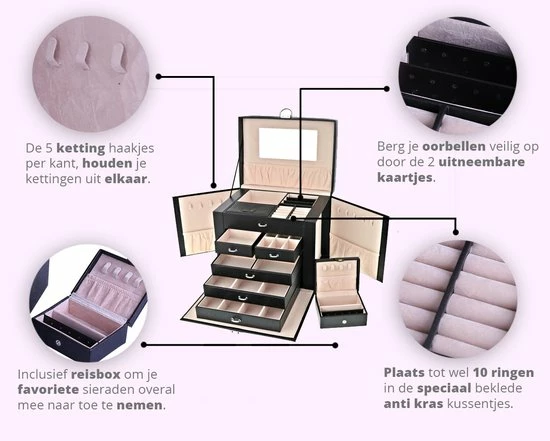 De 5 ketting haakjes per kant, houden je kettingen uit elkaar.

Berg je oorbellen veilig op door de 2 uitneembare kaartjes.

Inclusief reisbox om je favoriete sieraden overal mee naar toe te nemen.

Plaats tot wel 10 ringen in de speciaal beklede anti kras kussentjes.